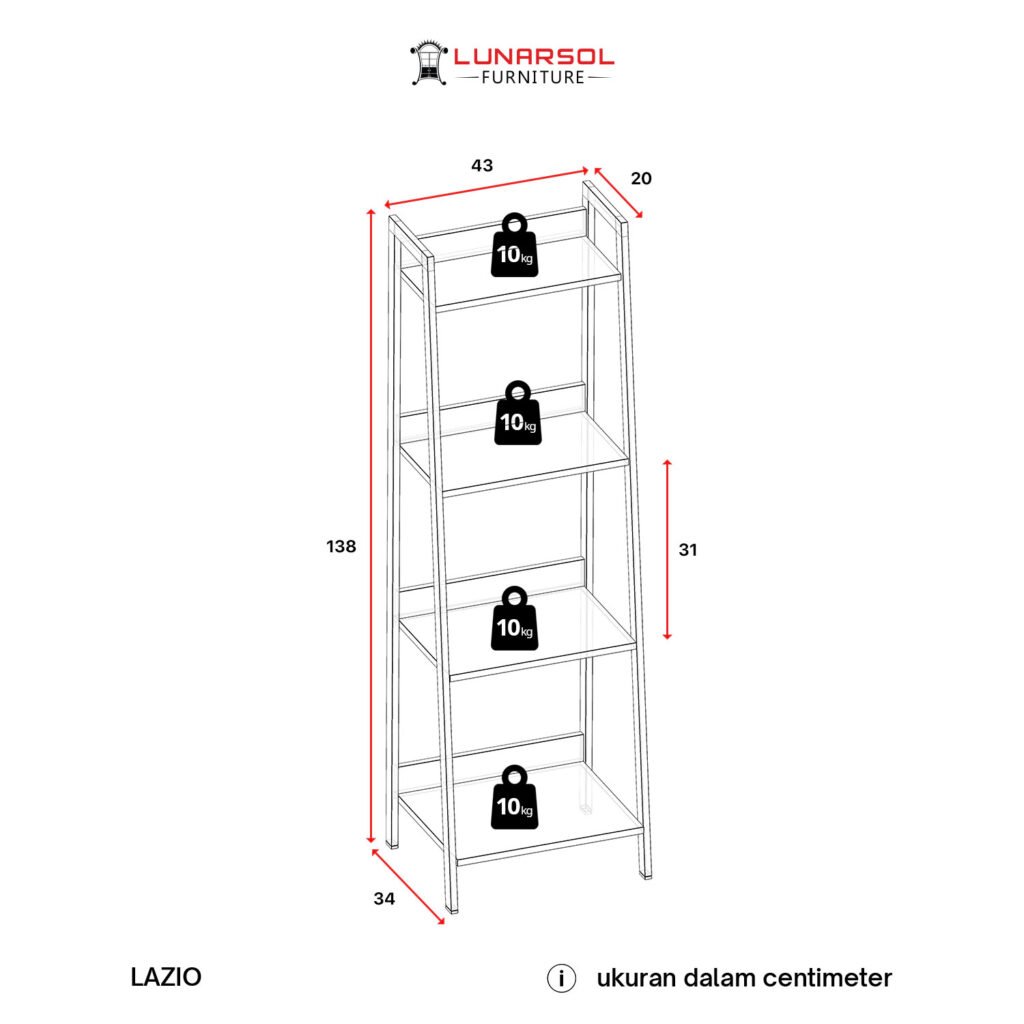 LUNARSOL
FURNITURE

43

20

10kg

10kg

138

31

10kg

10kg

34

LAZIO

i ukuran dalam centimeter