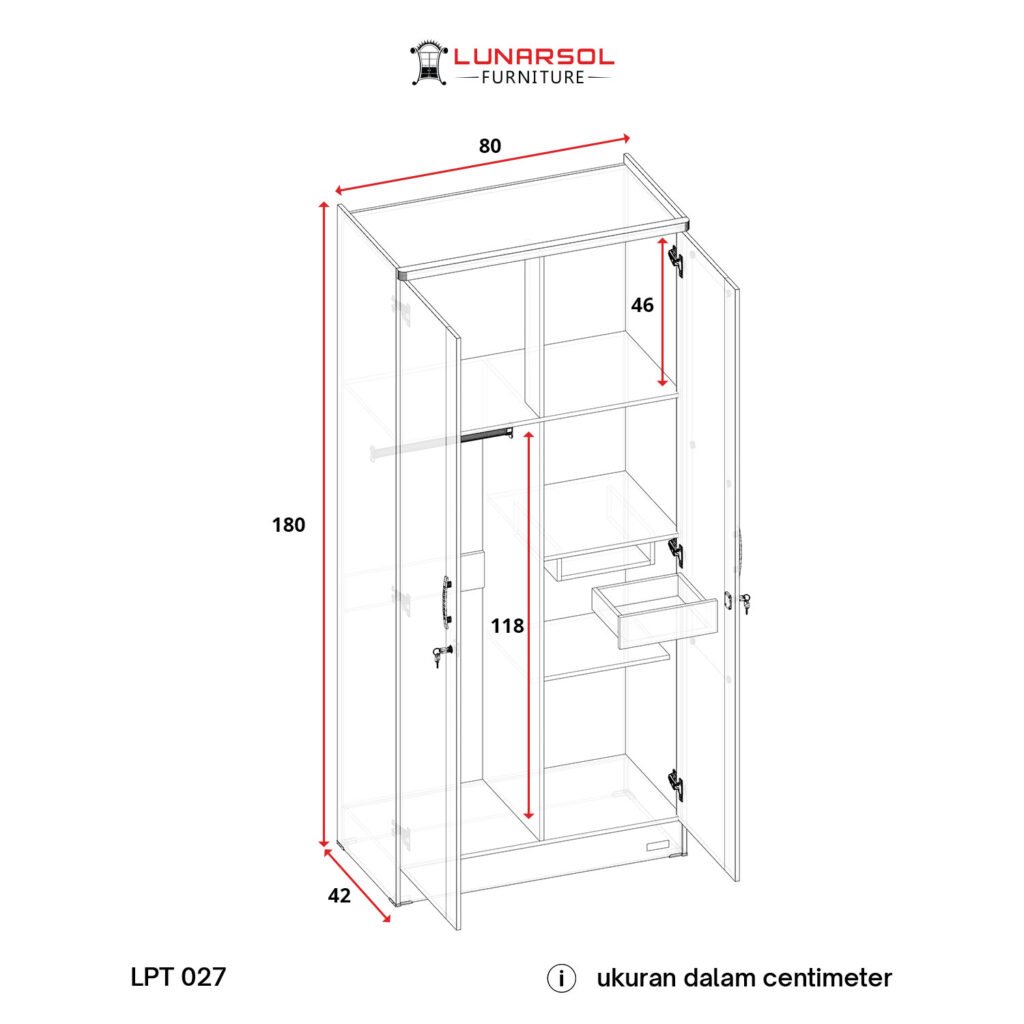 LUNARSOL
FURNITURE

80

46

180

118

42

LPT 027

i ukuran dalam centimeter