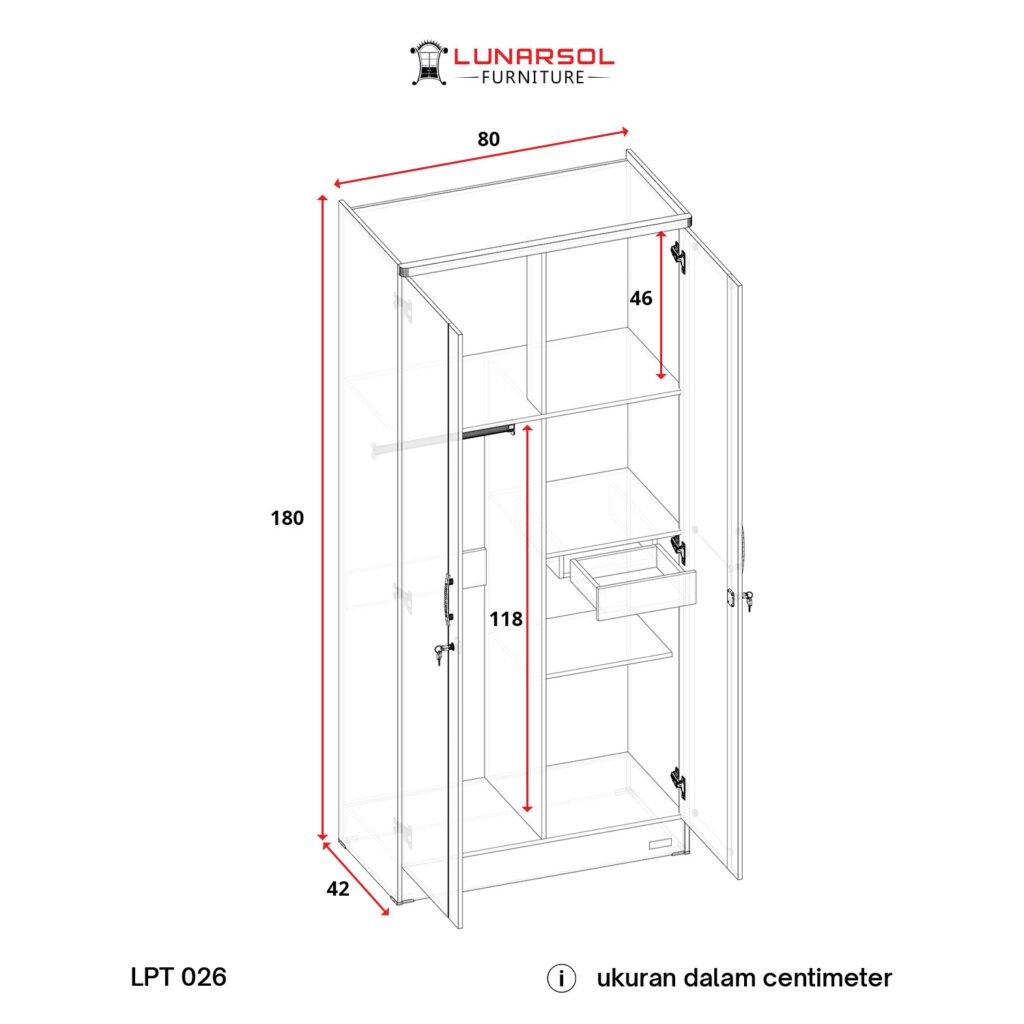 LUNARSOL
FURNITURE

80

46

180

118

42

LPT 026

i ukuran dalam centimeter