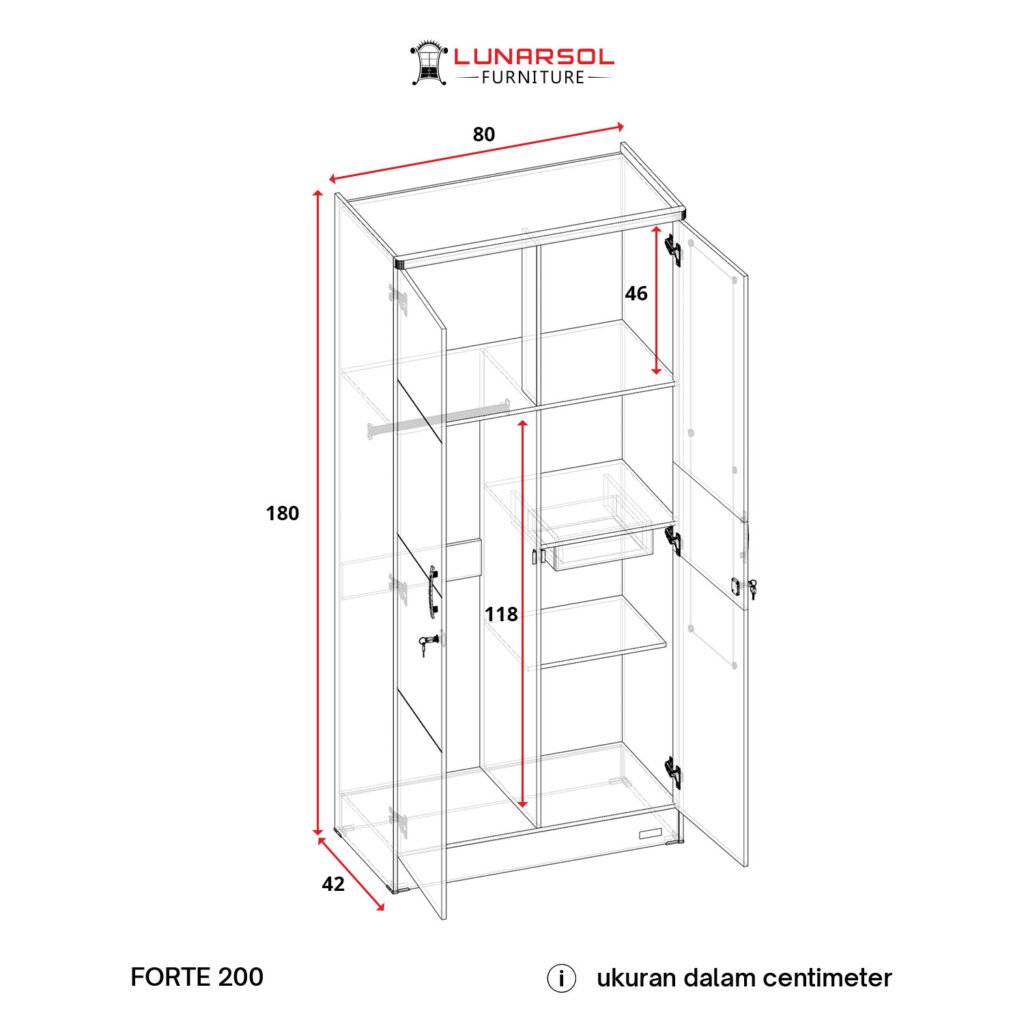 LUNARSOL
FURNITURE

80

46

180

118

42

FORTE 200

i ukuran dalam centimeter