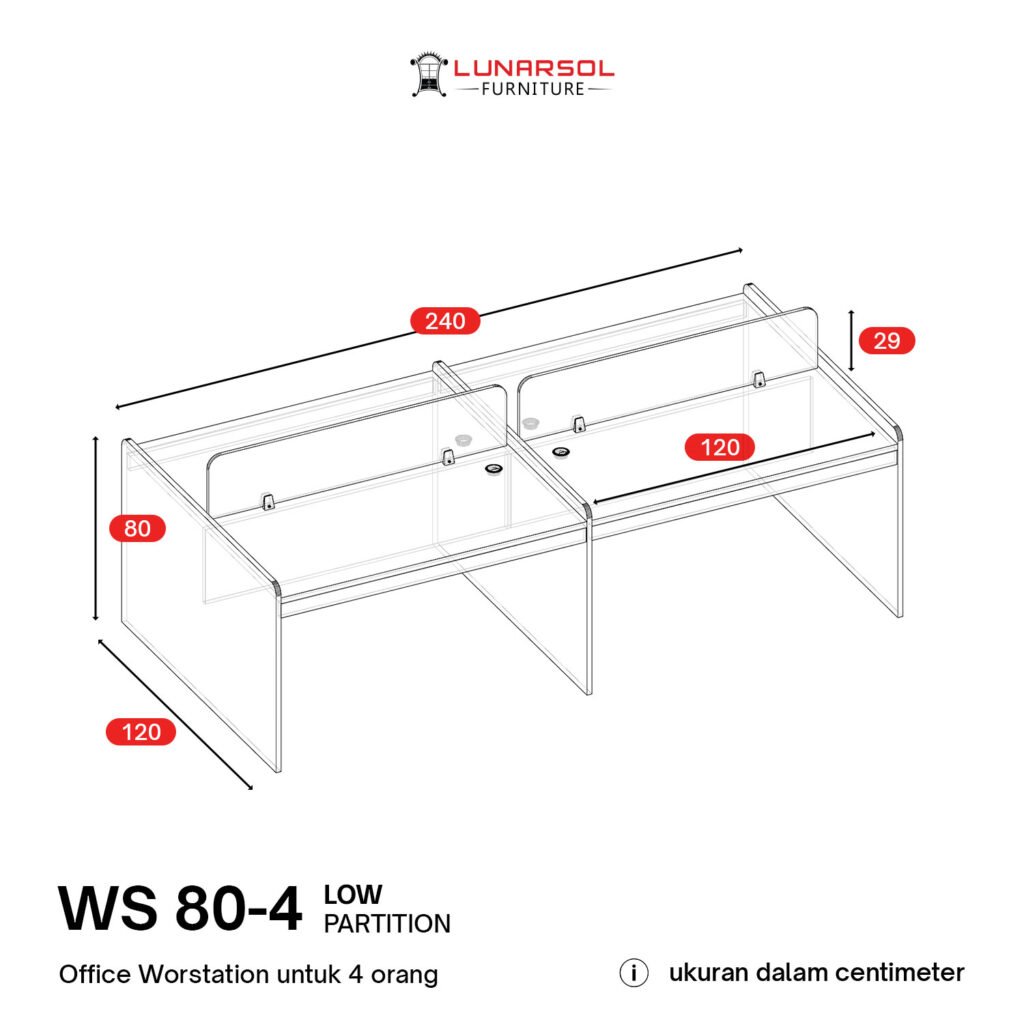 LUNARSOL
FURNITURE

240

29

120

80

120

WS 80-4 LOW PARTITION

Office Worstation untuk 4 orang

i ukuran dalam centimeter