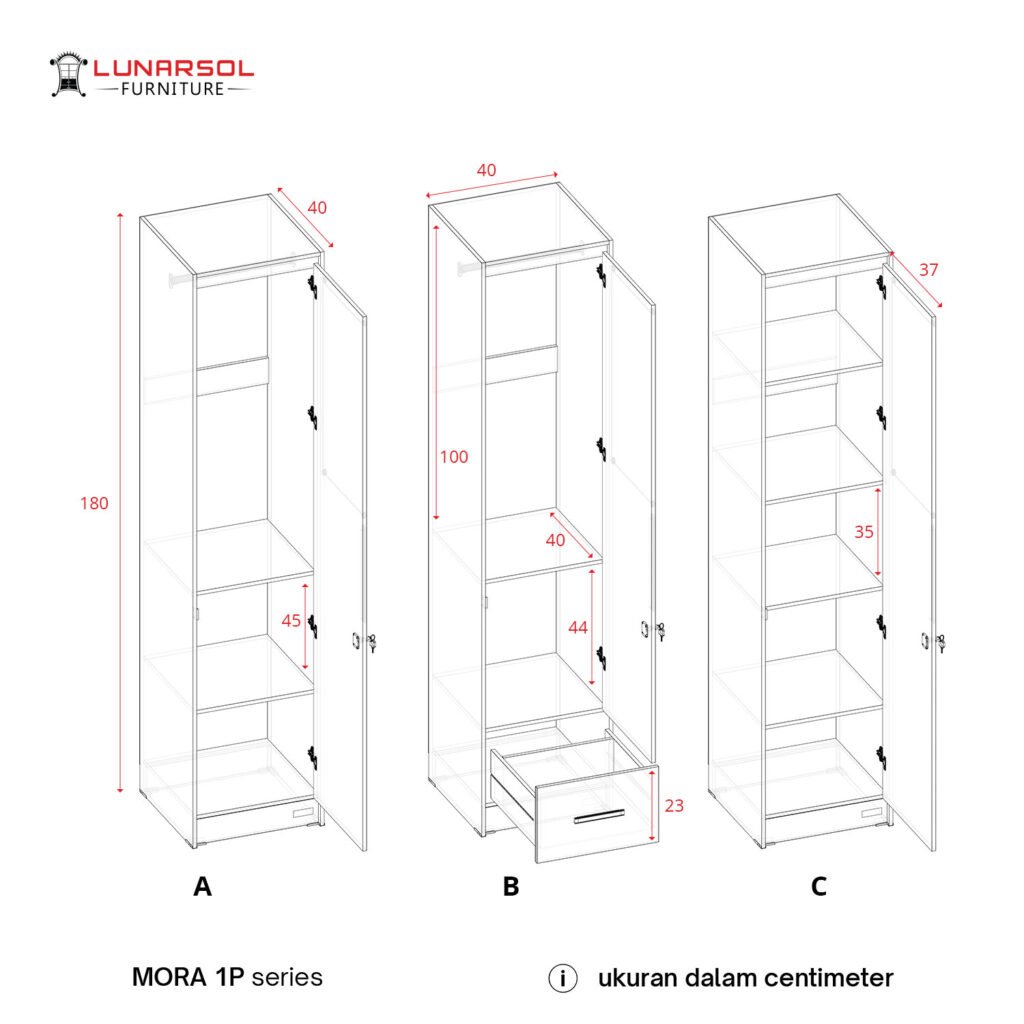 LUNARSOL
FURNITURE

40
180
45
A

40
100
40
44
23
B

37
35
C

MORA 1P series

i ukuran dalam centimeter