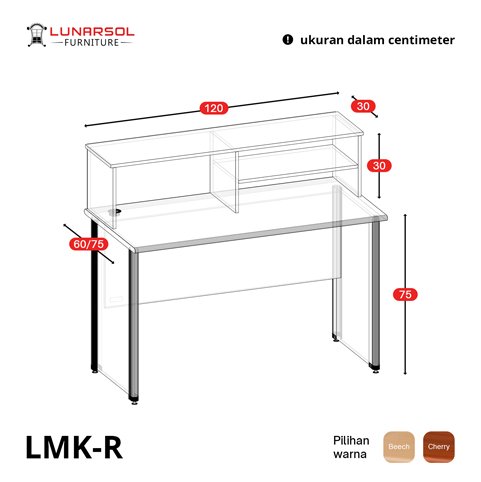 LUNARSOL
FURNITURE

ukuran dalam centimeter

120

30

30

60/75

75

LMK-R

Pilihan warna

Beech

Cherry